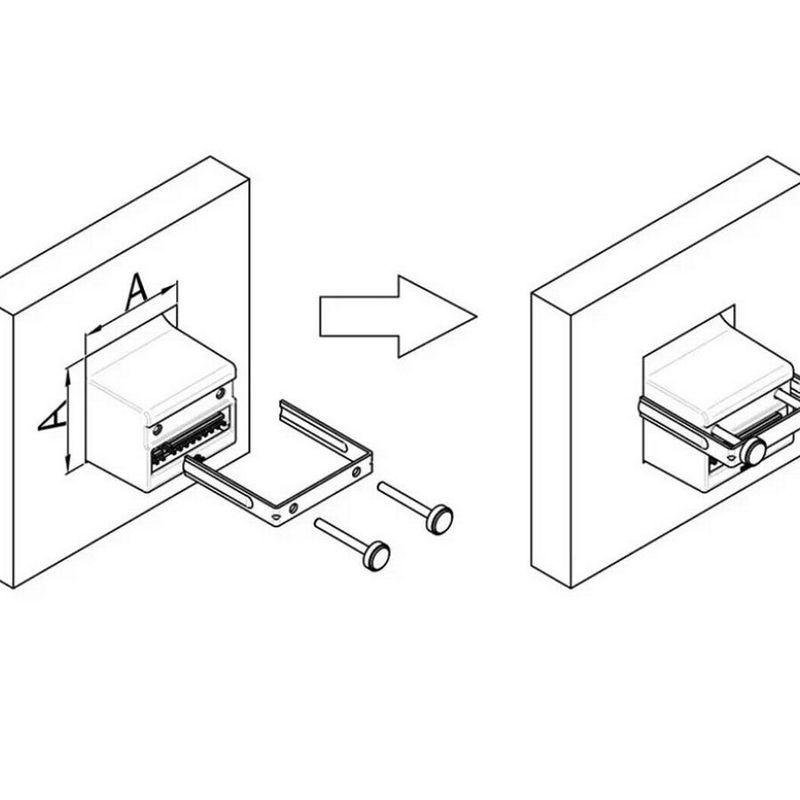 A

A