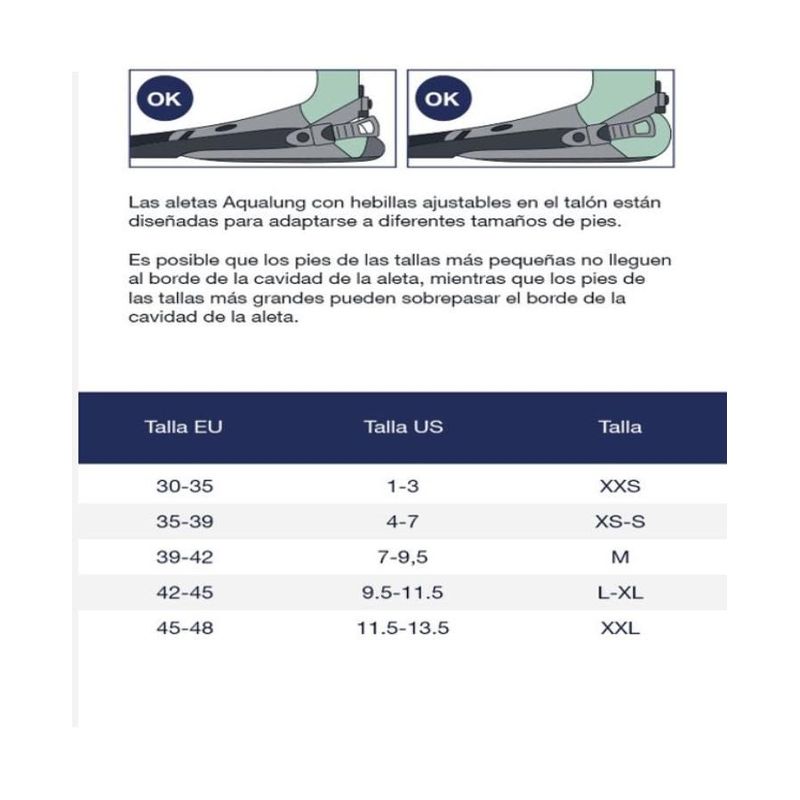 OK

OK

Las aletas Aqualung con hebillas ajustables en el talón están diseñadas para adaptarse a diferentes tamaños de pies.

Es posible que los pies de las tallas más pequeñas no lleguen al borde de la cavidad de la aleta, mientras que los pies de las tallas más grandes pueden sobrepasar el borde de la cavidad de la aleta.

| Talla EU | Talla US | Talla |
|---|---|---|
| 30-35 | 1-3 | XXS |
| 35-39 | 4-7 | XS-S |
| 39-42 | 7-9,5 | M |
| 42-45 | 9.5-11.5 | L-XL |
| 45-48 | 11.5-13.5 | XXL |