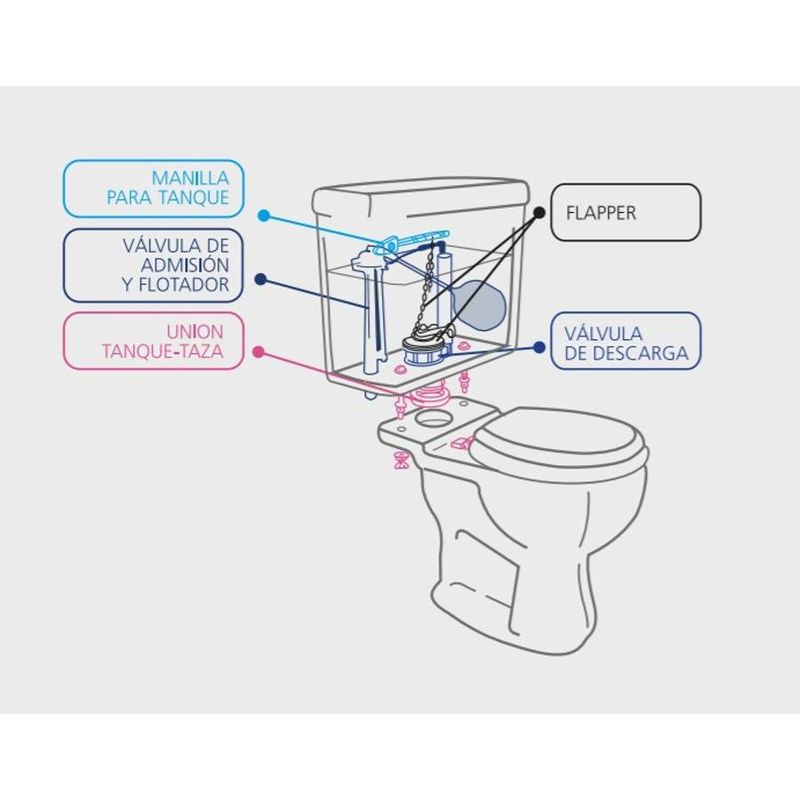 MANILLA
PARA TANQUE

VÁLVULA DE
ADMISIÓN
Y FLOTADOR

UNION
TANQUE-TAZA

FLAPPER

VÁLVULA
DE DESCARGA