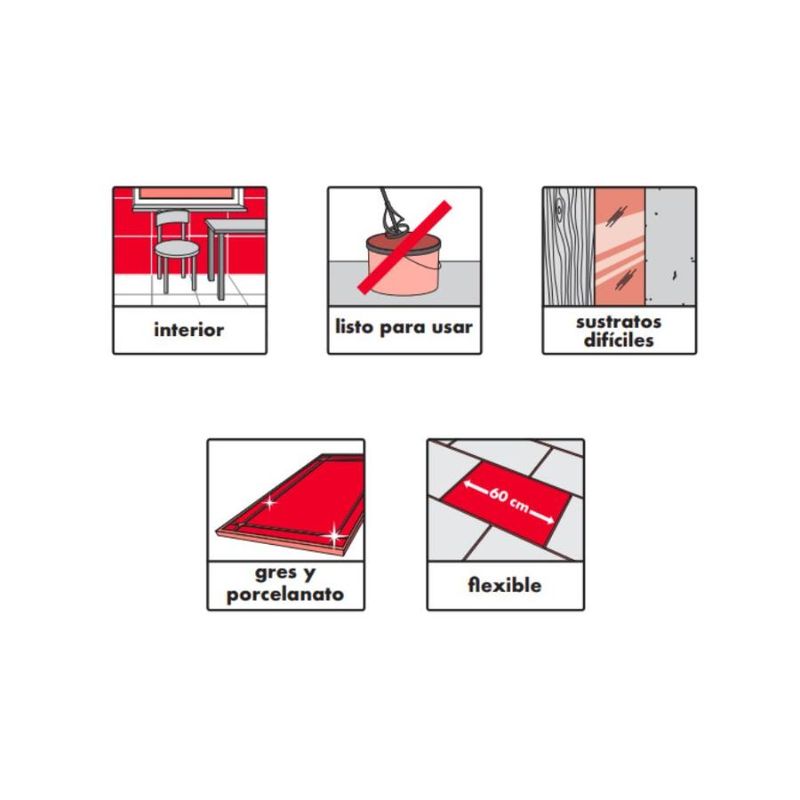 interior

listo para usar

sustratos difíciles

gres y porcelanato

60 cm

flexible