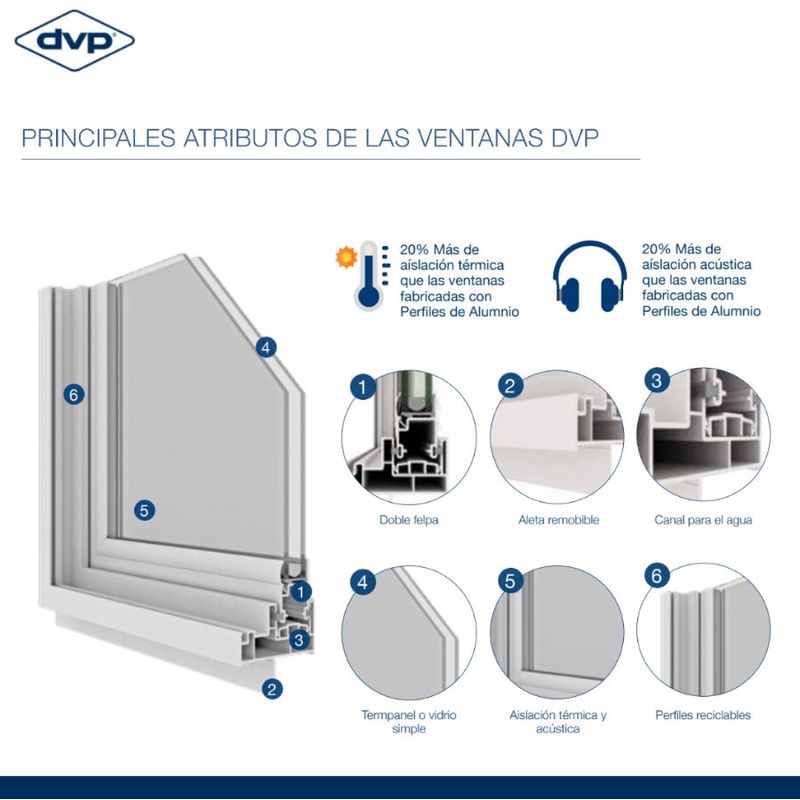 dvp

PRINCIPALES ATRIBUTOS DE LAS VENTANAS DVP

20% Más de aislación térmica que las ventanas fabricadas con Perfiles de Alumnio

20% Más de aislación acústica que las ventanas fabricadas con Perfiles de Alumnio

6

4

5

1

3

2

1
Doble felpa

2
Aleta remobible

3
Canal para el agua

4
Termpanel o vidrio simple

5
Aislación térmica y acústica

6
Perfiles reciclables