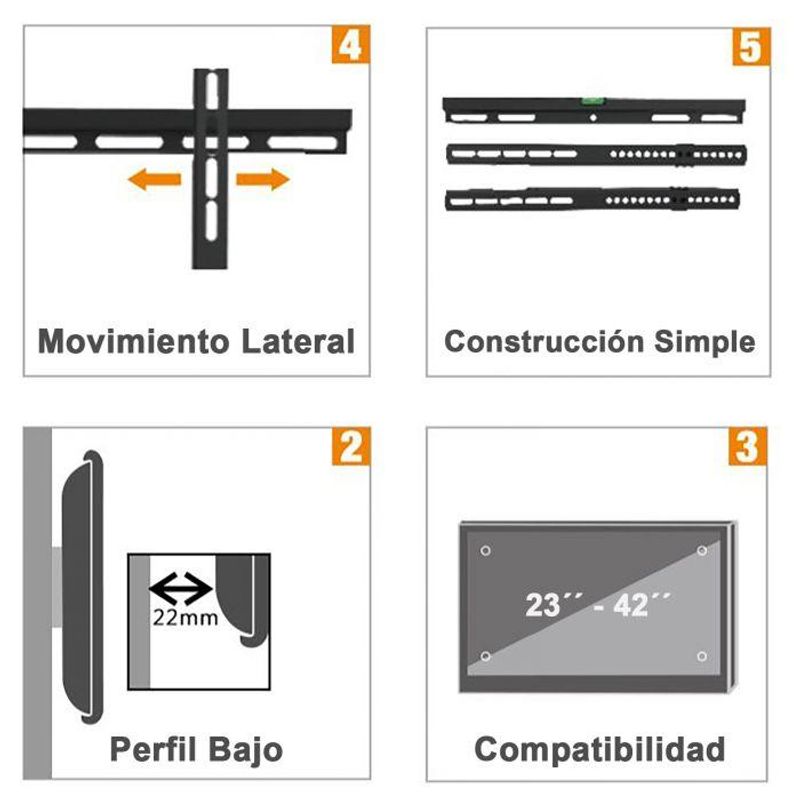 4

Movimiento Lateral

5

Construcción Simple

2

22mm

Perfil Bajo

3

23´´ - 42´´

Compatibilidad