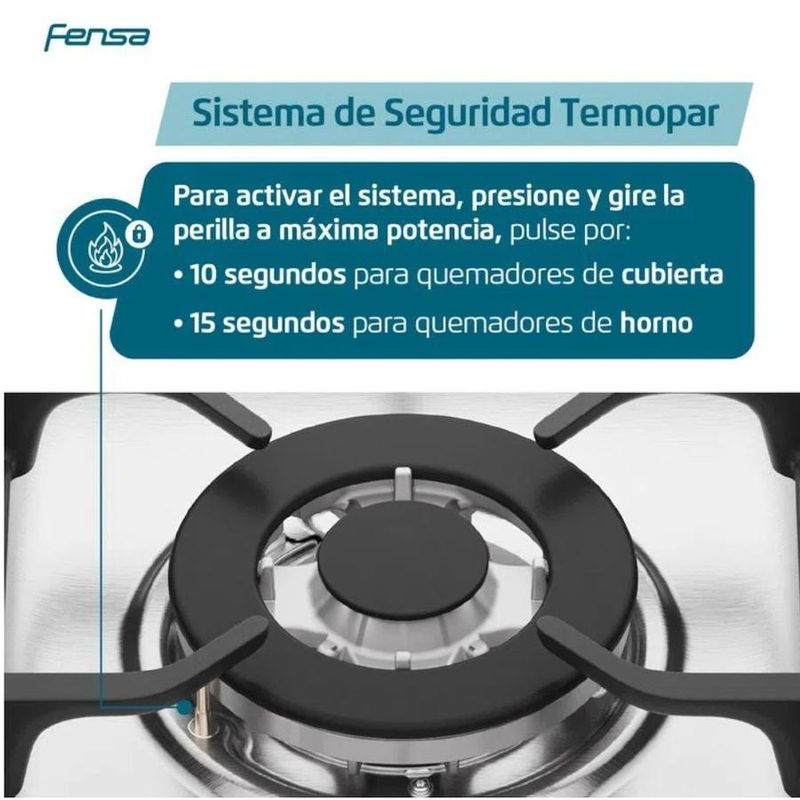 Fensa

Sistema de Seguridad Termopar

Para activar el sistema, presione y gire la perilla a máxima potencia, pulse por:
• 10 segundos para quemadores de cubierta
• 15 segundos para quemadores de horno