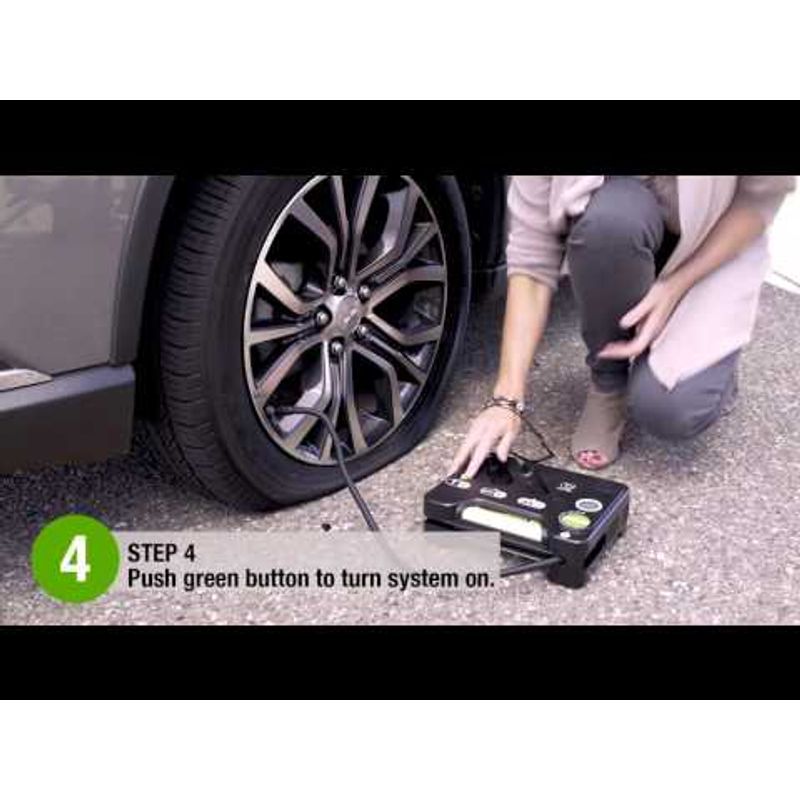 4
STEP 4
Push green button to turn system on.