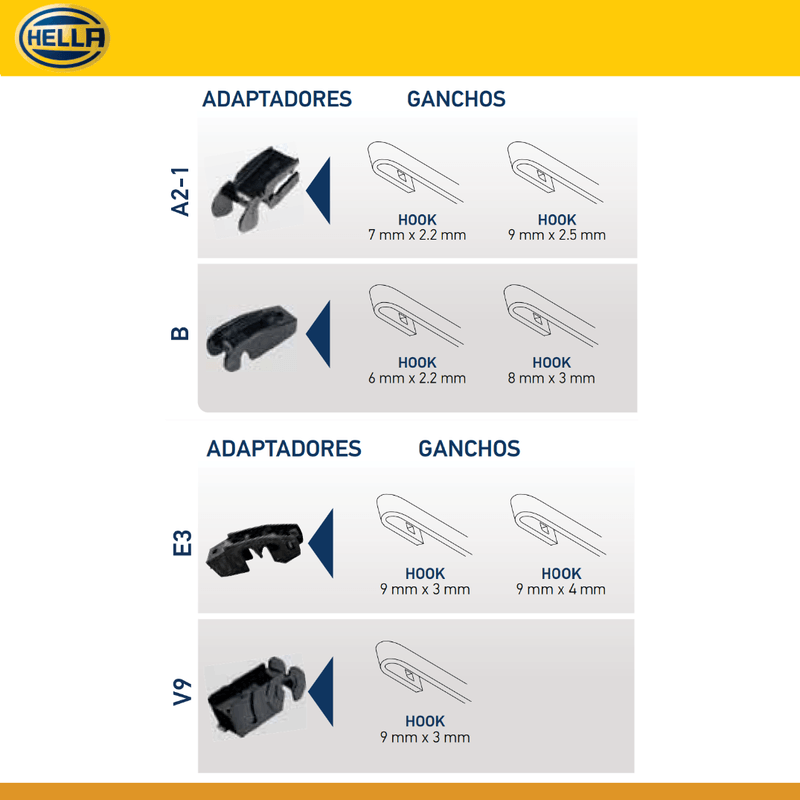 HELLA

ADAPTADORES GANCHOS

A2-1

HOOK
7 mm x 2.2 mm

HOOK
9 mm x 2.5 mm

B

HOOK
6 mm x 2.2 mm

HOOK
8 mm x 3 mm

ADAPTADORES GANCHOS

E3

HOOK
9 mm x 3 mm

HOOK
9 mm x 4 mm

V9

HOOK
9 mm x 3 mm